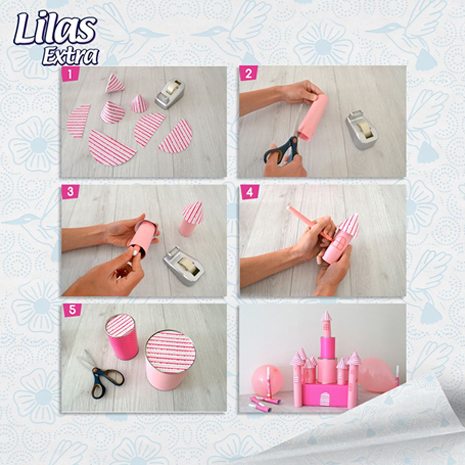 Lilas Extra

1

2

3

4

5